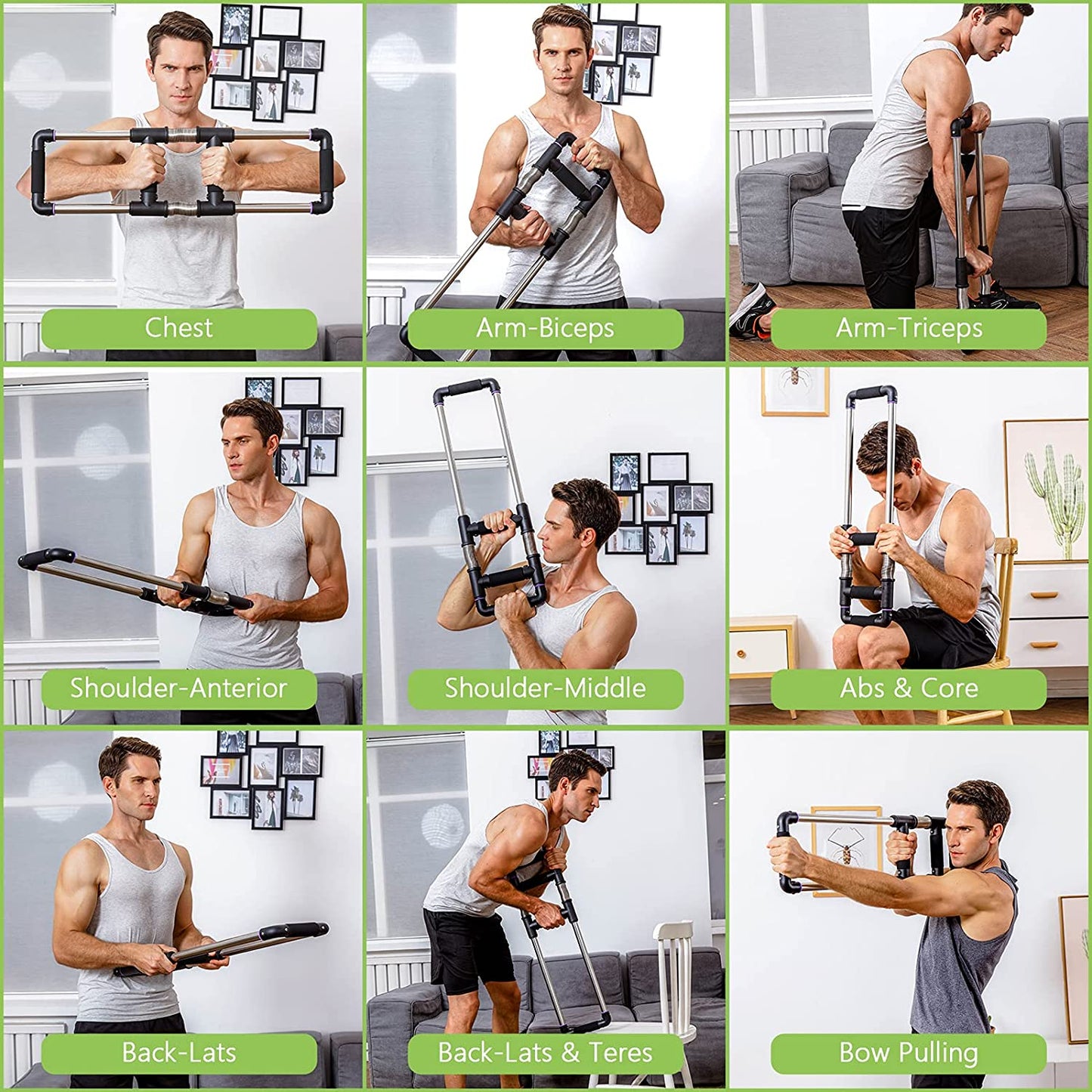 Chest

Arm-Biceps

Arm-Triceps

Shoulder-Anterior

Shoulder-Middle

Abs & Core

Back-Lats

Back-Lats & Teres

Bow Pulling